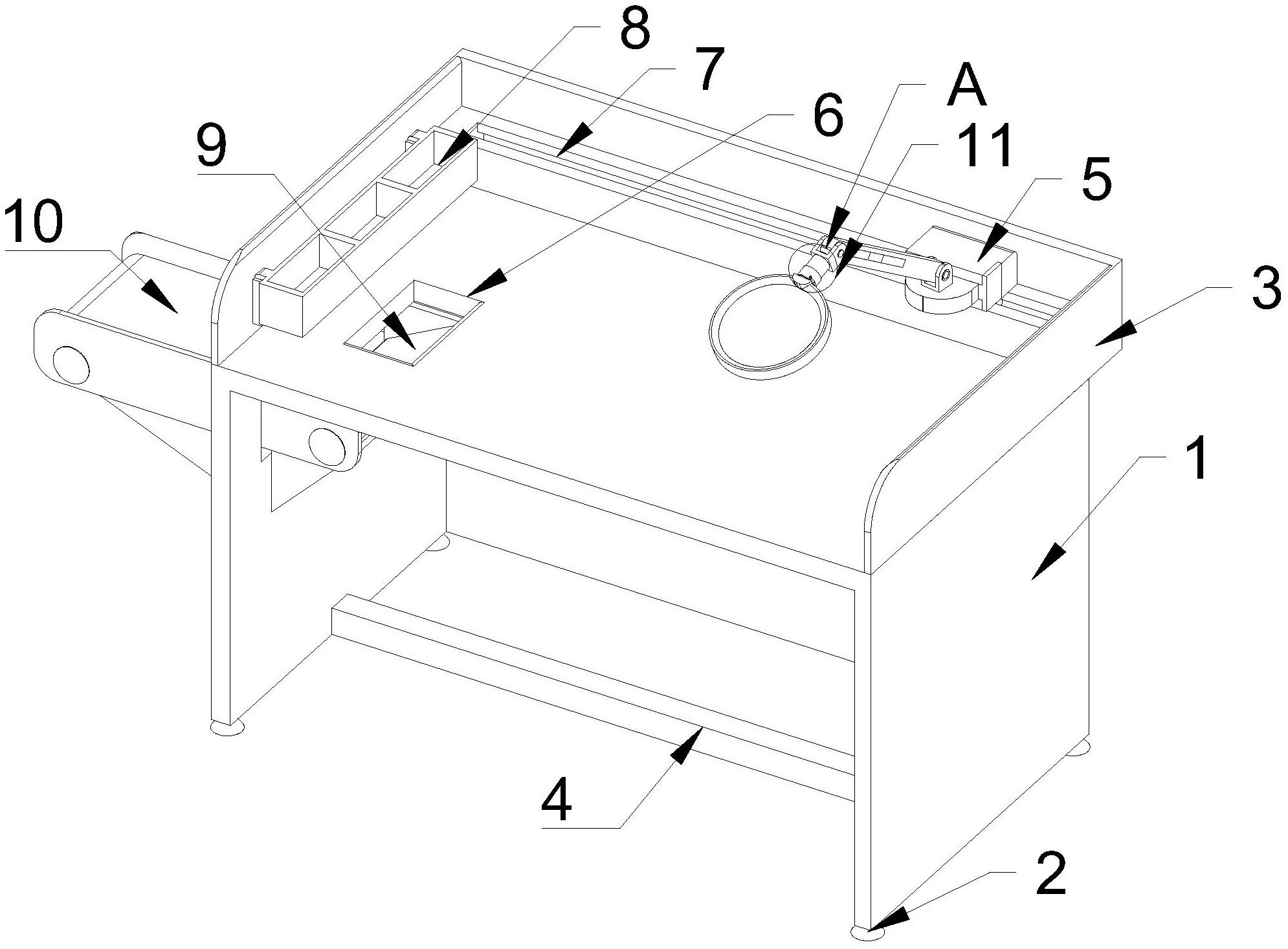 8
7
A
6
11
9
5
10
3
1
4
2