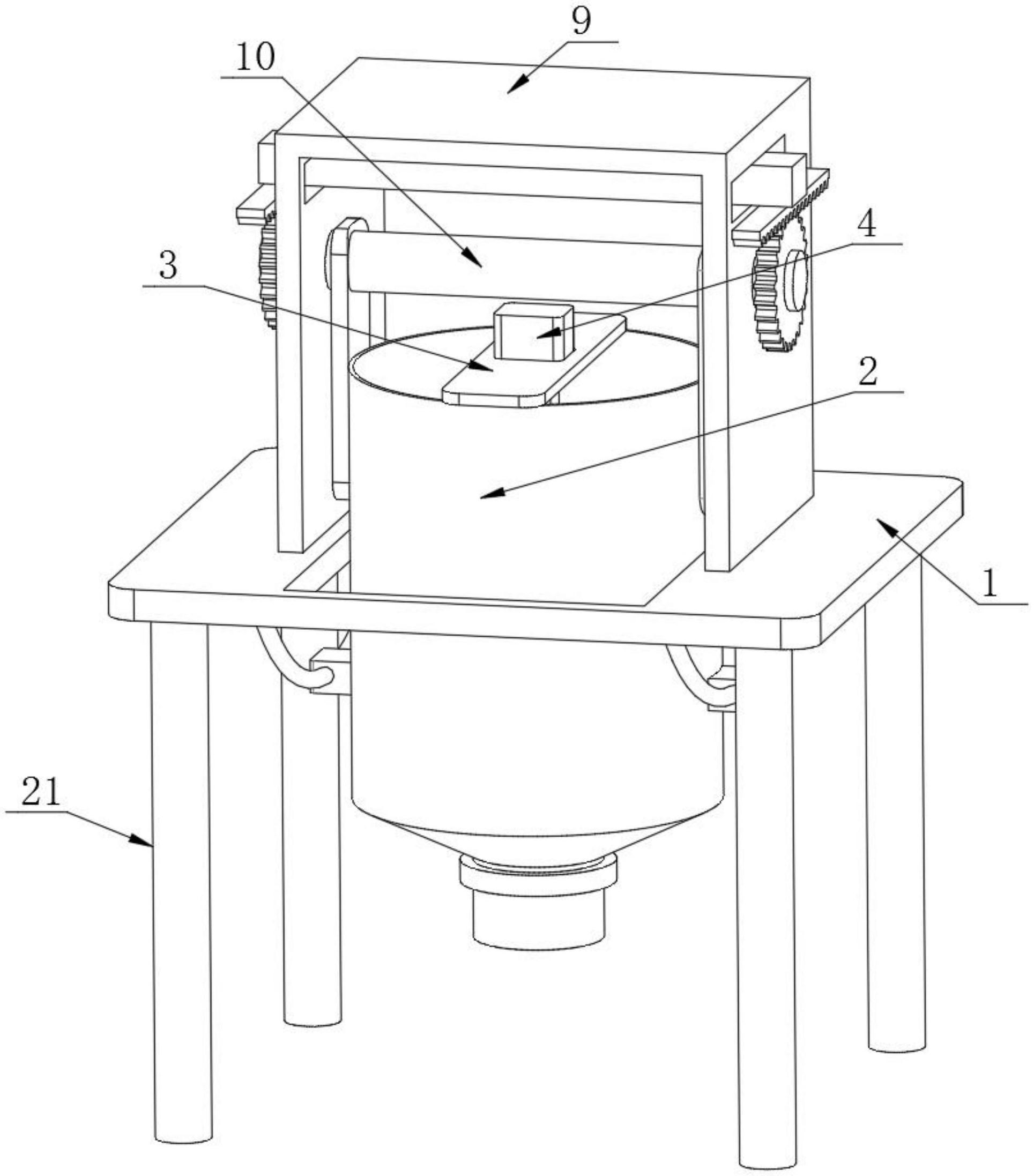 9
10
4
3
2
1
21