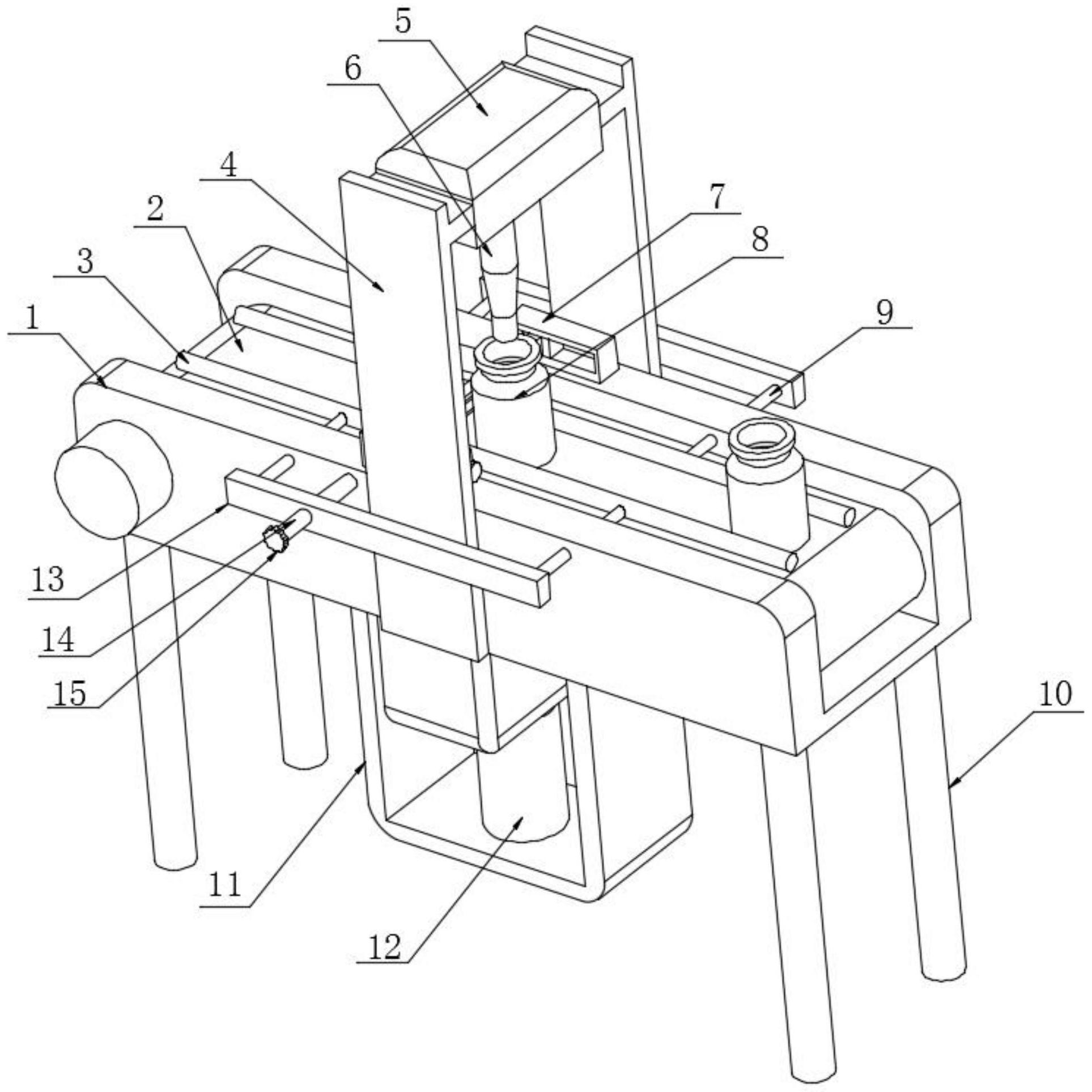 5
6
4
2
3
1
7
8
9
13
14
15
10
11
12